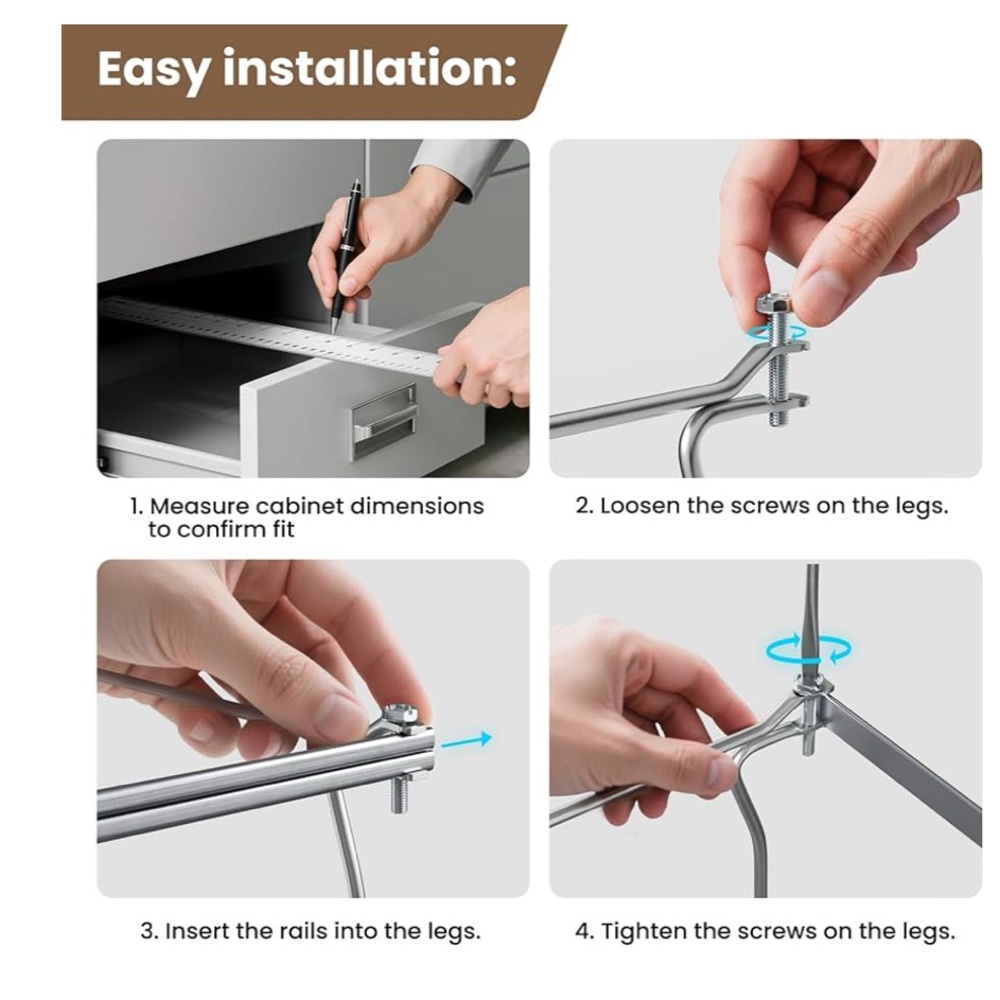 Easy installation:

1. Measure cabinet dimensions to confirm fit

2. Loosen the screws on the legs.

3. Insert the rails into the legs.

4. Tighten the screws on the legs.